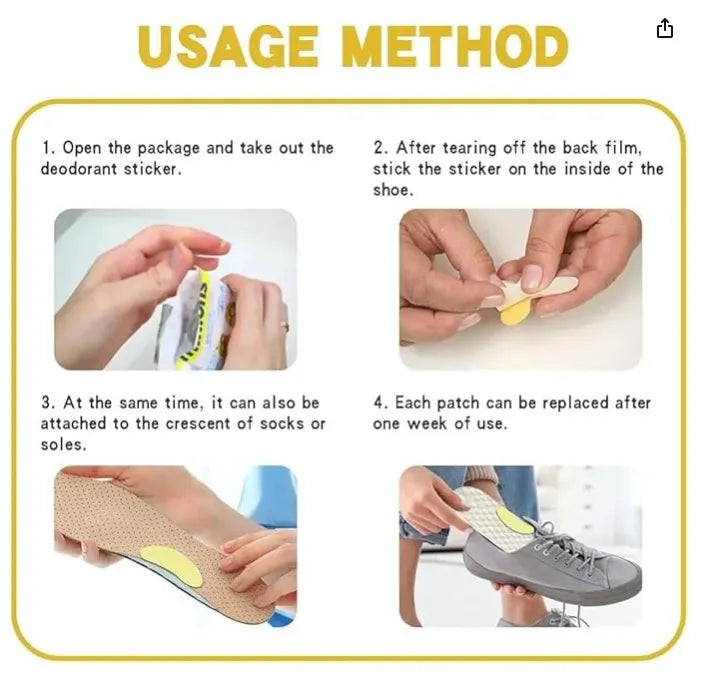 USAGE METHOD

1. Open the package and take out the deodorant sticker.

2. After tearing off the back film, stick the sticker on the inside of the shoe.

3. At the same time, it can also be attached to the crescent of socks or soles.

4. Each patch can be replaced after one week of use.